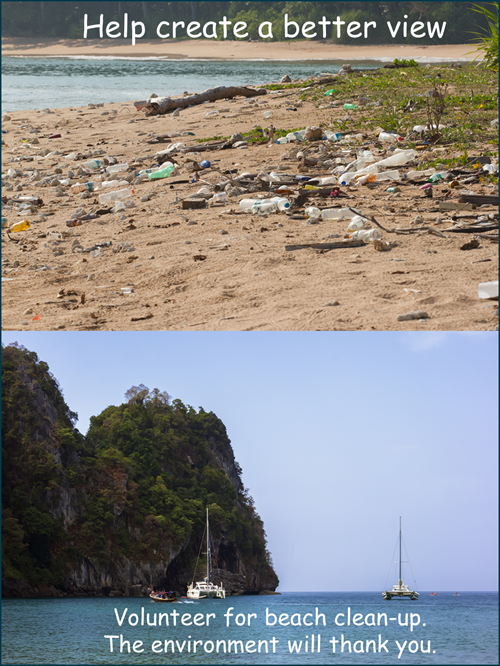 Help create a better view

Volunteer for beach clean-up.
The environment will thank you.